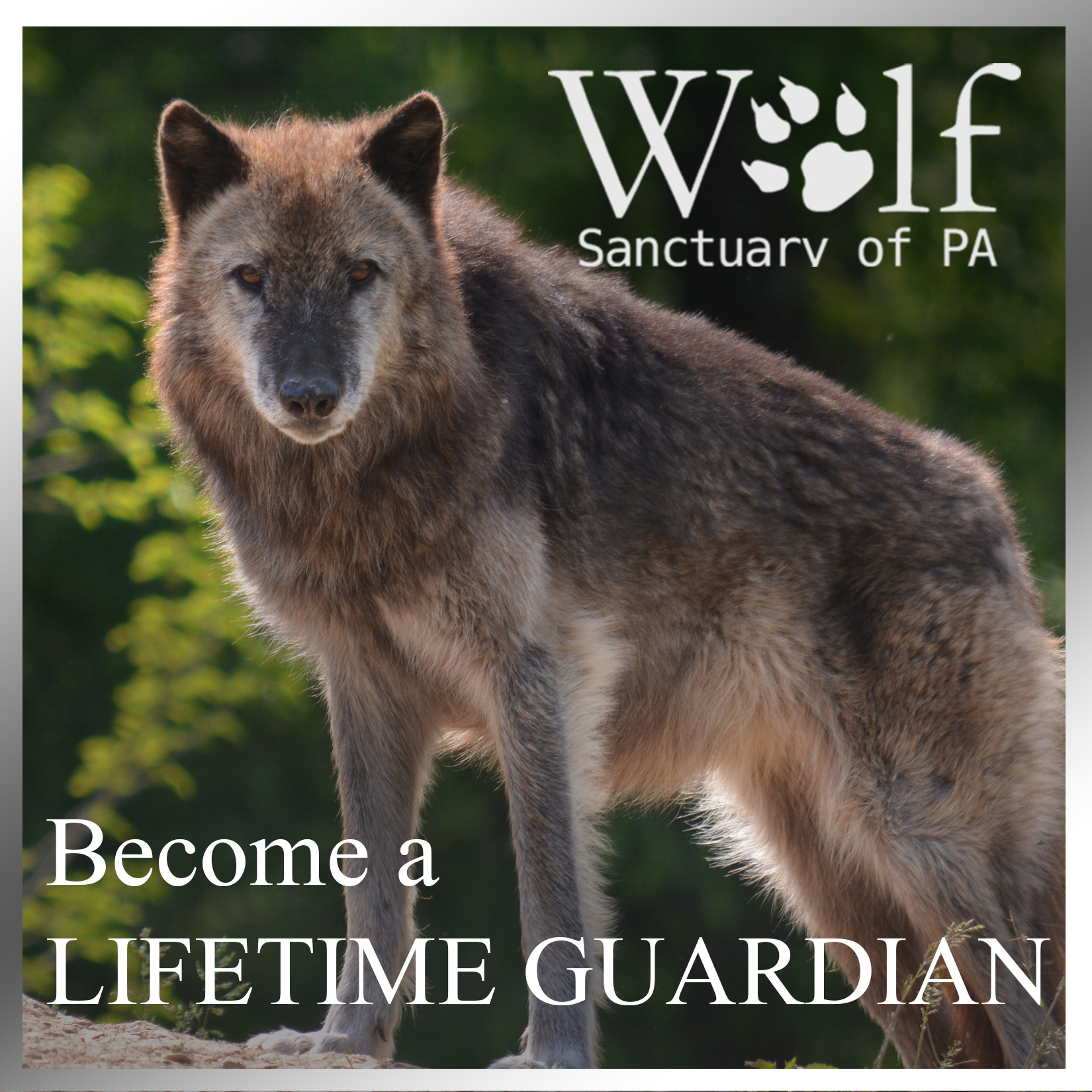 Wolf
Sanctuary of PA

Become a
LIFETIME GUARDIAN